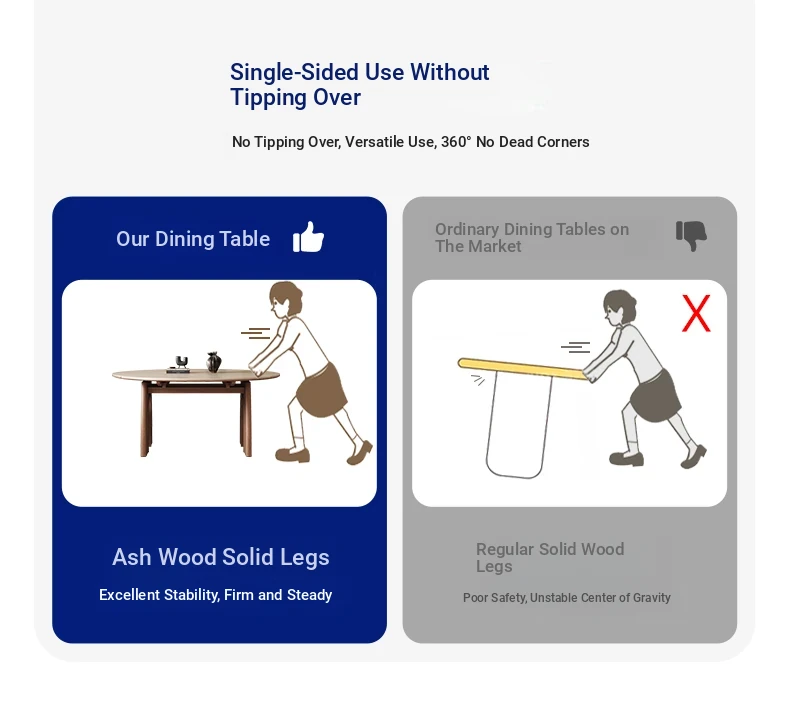 Single-Sided Use Without Tipping Over

No Tipping Over, Versatile Use, 360° No Dead Corners

Our Dining Table

Ash Wood Solid Legs

Excellent Stability, Firm and Steady

Ordinary Dining Tables on The Market

X

Regular Solid Wood Legs

Poor Safety, Unstable Center of Gravity