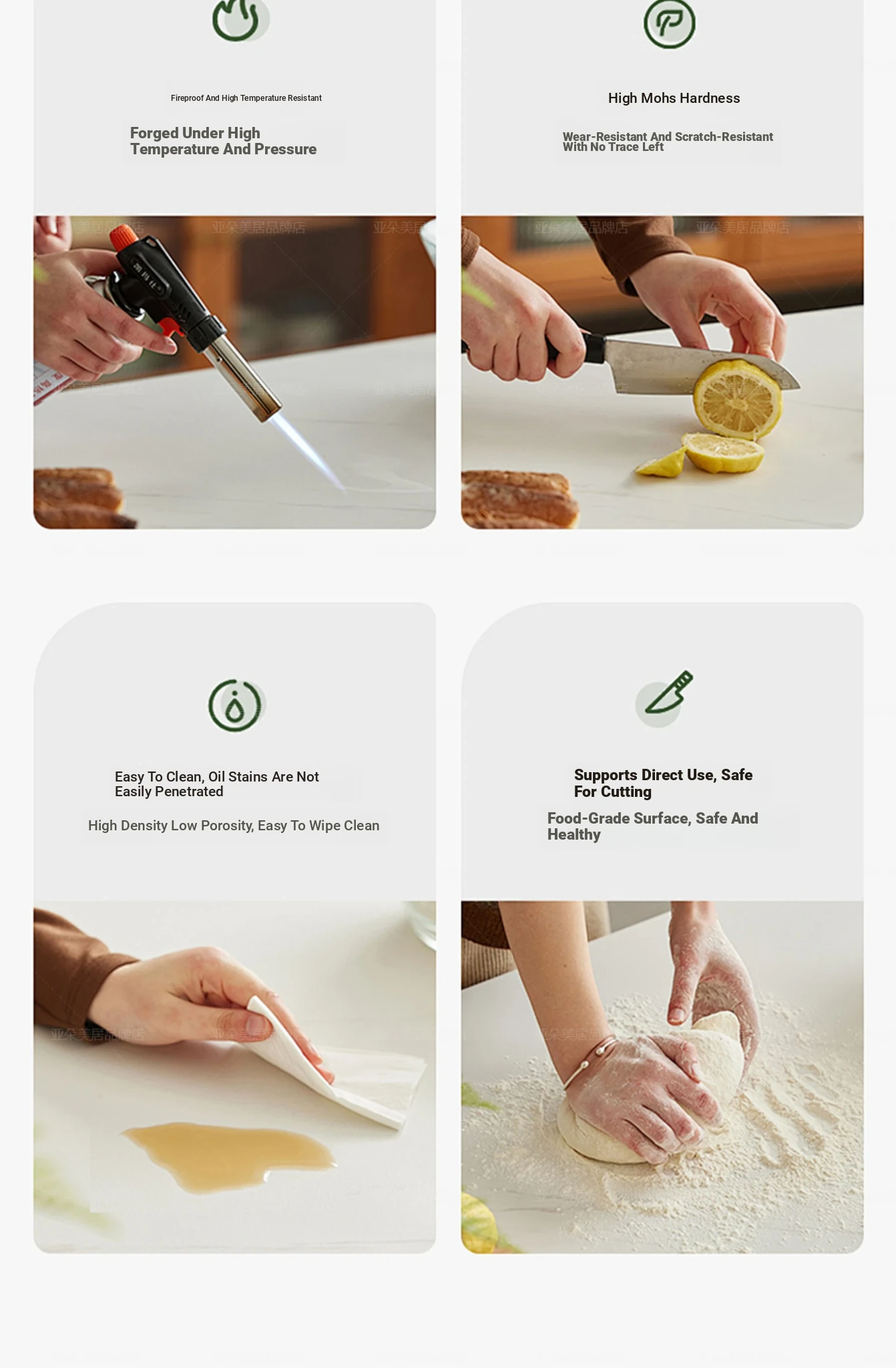 Fireproof And High Temperature Resistant

Forged Under High Temperature And Pressure

High Mohs Hardness

Wear-Resistant And Scratch-Resistant With No Trace Left

亚朵美居品牌店

Easy To Clean, Oil Stains Are Not Easily Penetrated

High Density Low Porosity, Easy To Wipe Clean

Supports Direct Use, Safe For Cutting

Food-Grade Surface, Safe And Healthy