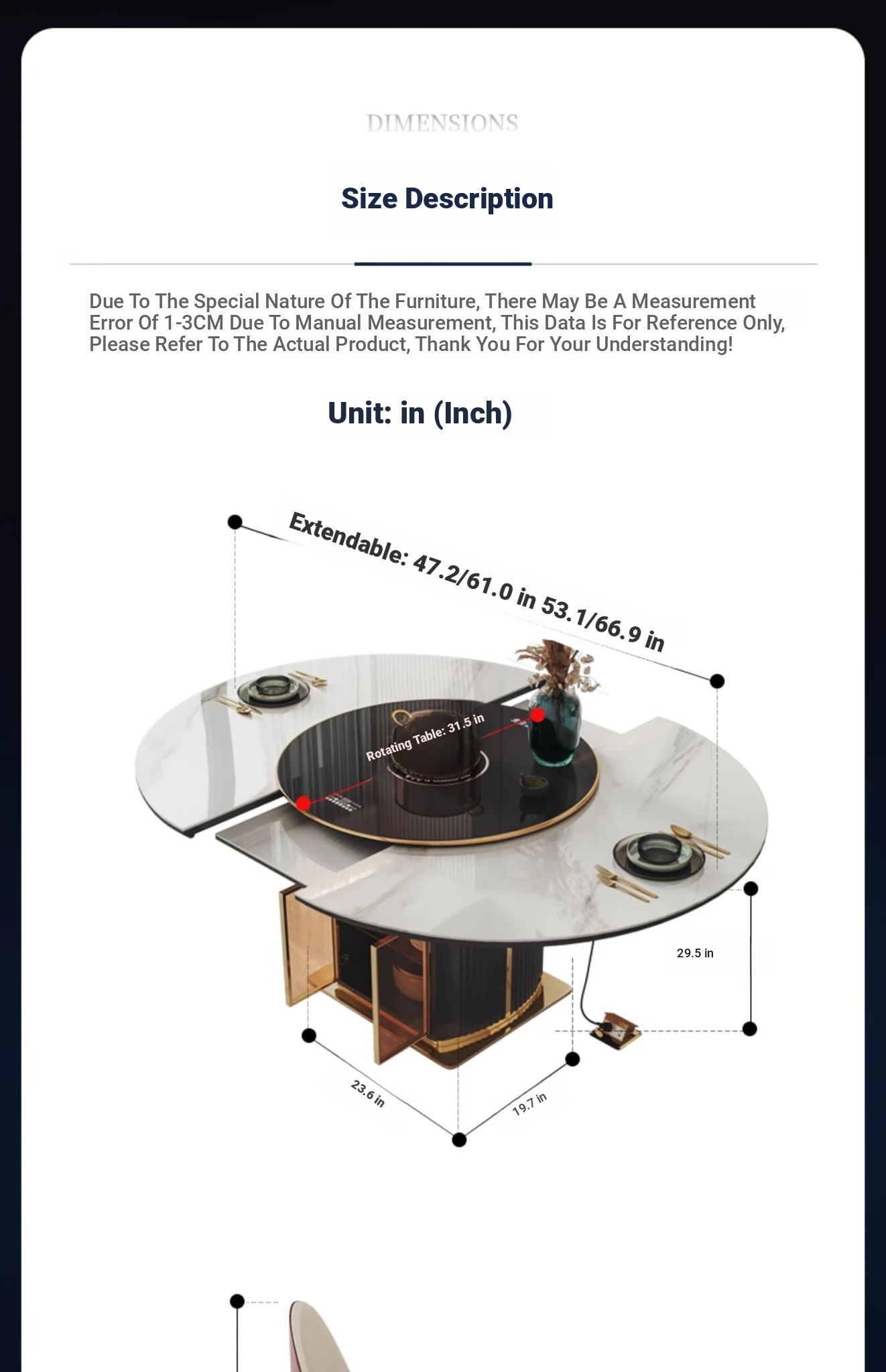 DIMENSIONS

Size Description

Due To The Special Nature Of The Furniture, There May Be A Measurement Error Of 1-3CM Due To Manual Measurement, This Data Is For Reference Only, Please Refer To The Actual Product, Thank You For Your Understanding!

Unit: in (Inch)

Extendable: 47.2/61.0 in 53.1/66.9 in

Rotating Table: 31.5 in

29.5 in

23.6 in

19.7 in