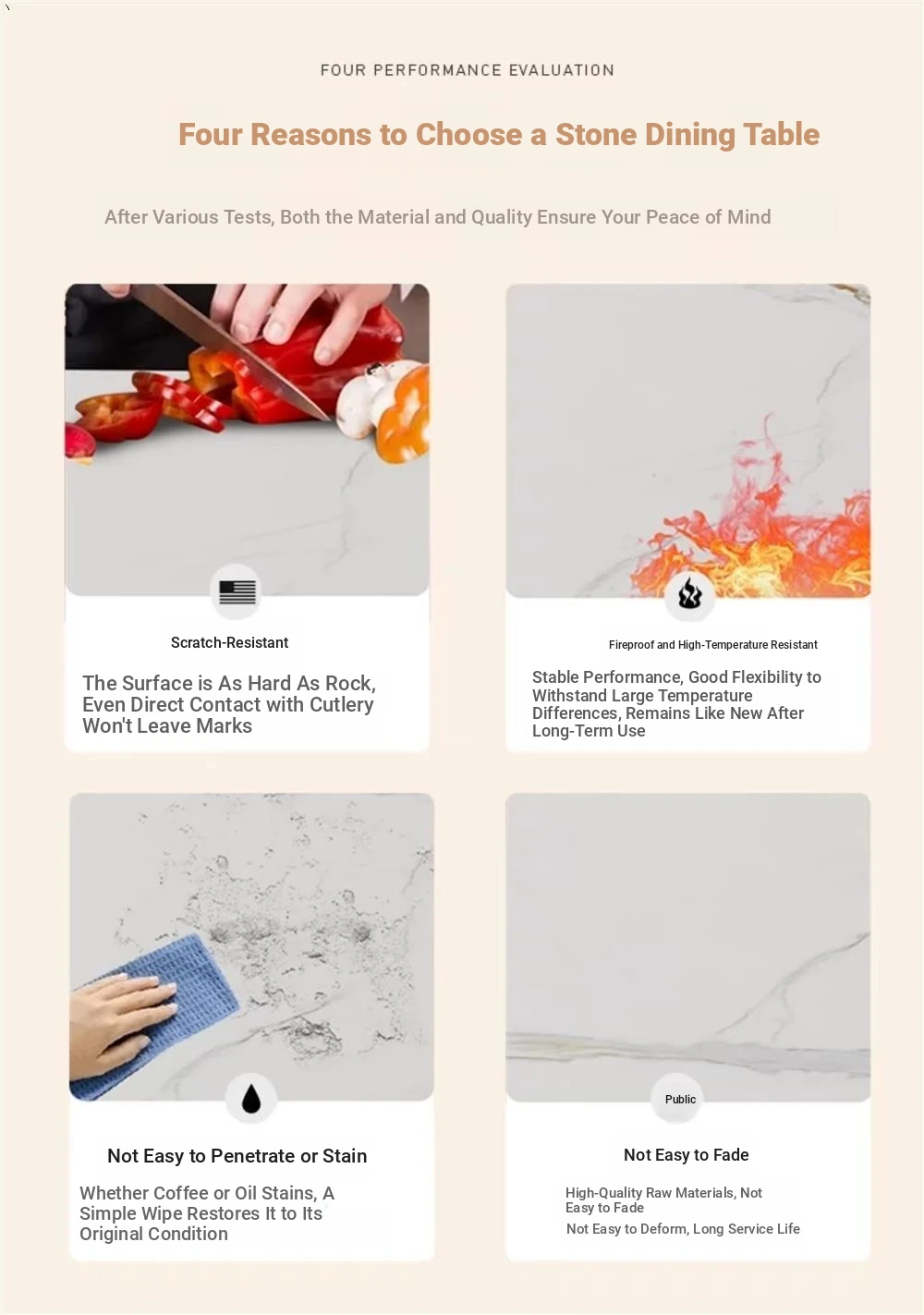 FOUR PERFORMANCE EVALUATION

Four Reasons to Choose a Stone Dining Table

After Various Tests, Both the Material and Quality Ensure Your Peace of Mind

Scratch-Resistant

The Surface is As Hard As Rock, Even Direct Contact with Cutlery Won't Leave Marks

Fireproof and High-Temperature Resistant

Stable Performance, Good Flexibility to Withstand Large Temperature Differences, Remains Like New After Long-Term Use

Not Easy to Penetrate or Stain

Whether Coffee or Oil Stains, A Simple Wipe Restores It to Its Original Condition

Public

Not Easy to Fade

High-Quality Raw Materials, Not Easy to Fade

Not Easy to Deform, Long Service Life