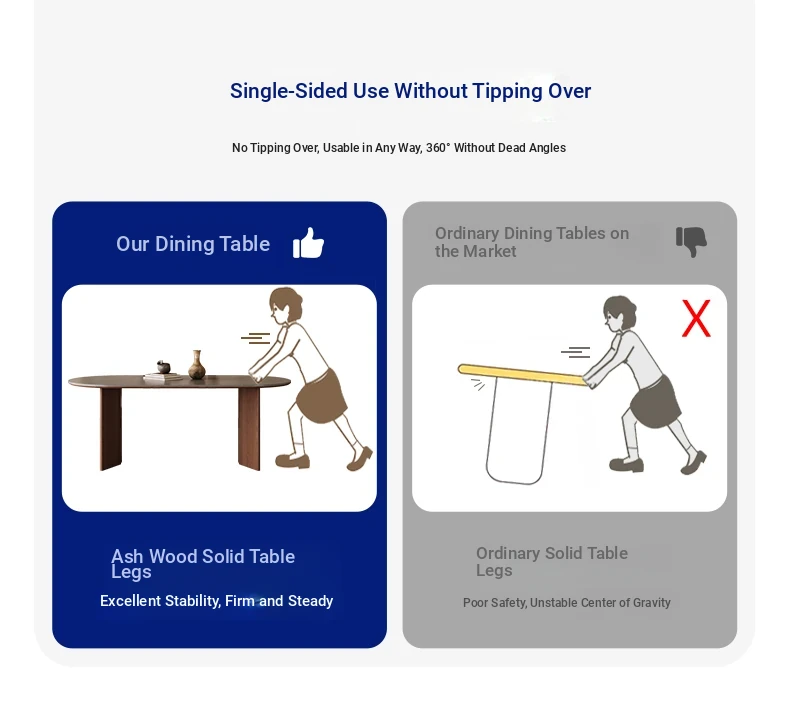 Single-Sided Use Without Tipping Over

No Tipping Over, Usable in Any Way, 360° Without Dead Angles

Our Dining Table

Ash Wood Solid Table Legs

Excellent Stability, Firm and Steady

Ordinary Dining Tables on the Market

X

Ordinary Solid Table Legs

Poor Safety, Unstable Center of Gravity