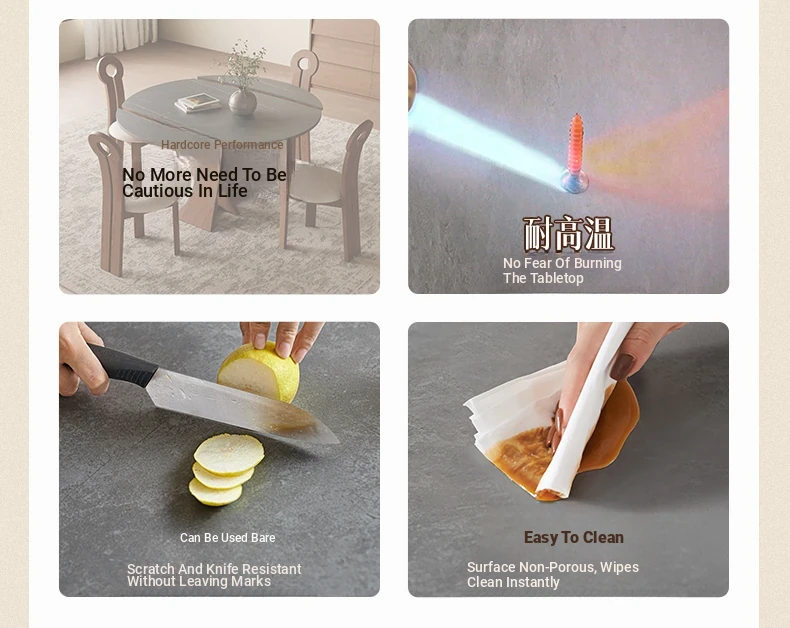 Hardcore Performance

No More Need To Be Cautious In Life

耐高温

No Fear Of Burning The Tabletop

Can Be Used Bare

Scratch And Knife Resistant Without Leaving Marks

Easy To Clean

Surface Non-Porous, Wipes Clean Instantly